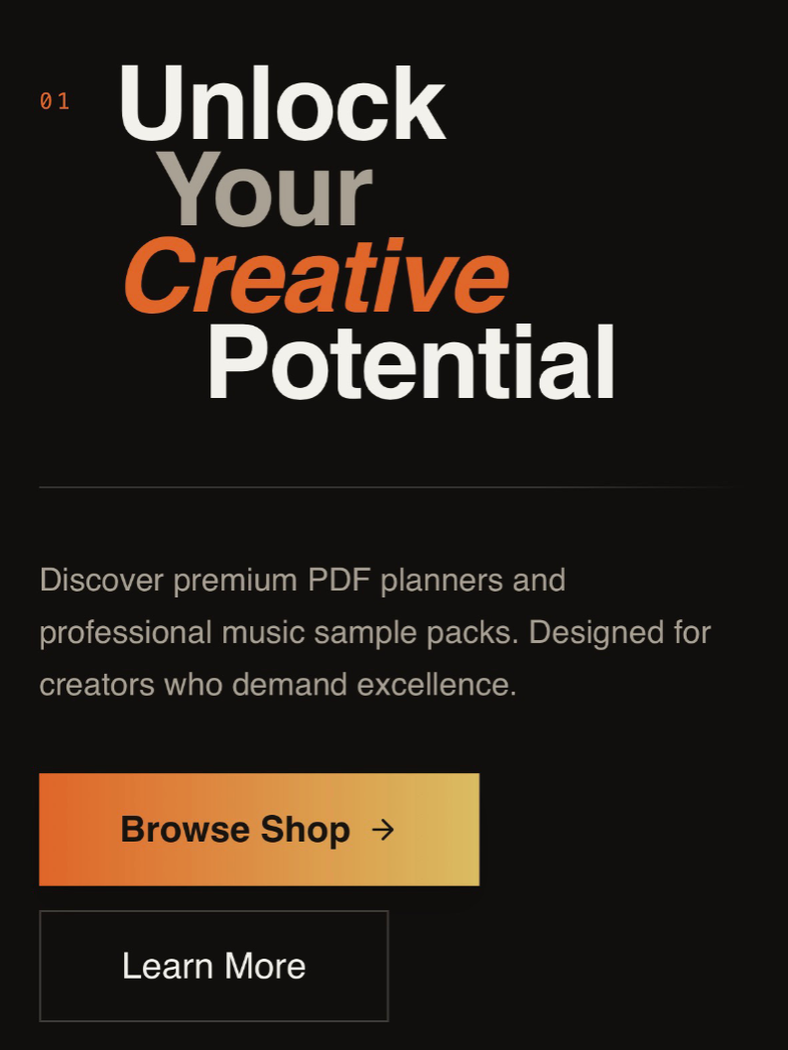 01

Unlock
Your
Creative
Potential

Discover premium PDF planners and professional music sample packs. Designed for creators who demand excellence.

Browse Shop →

Learn More